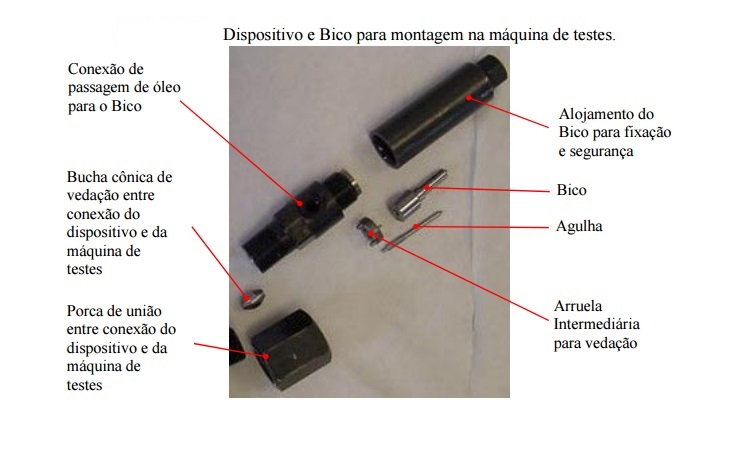 Dispositivo e Bico para montagem na máquina de testes.

Conexão de passagem de óleo para o Bico

Bucha cônica de vedação entre conexão do dispositivo e da máquina de testes

Porca de união entre conexão do dispositivo e da máquina de testes

Alojamento do Bico para fixação e segurança

Bico

Agulha

Arruela Intermediária para vedação